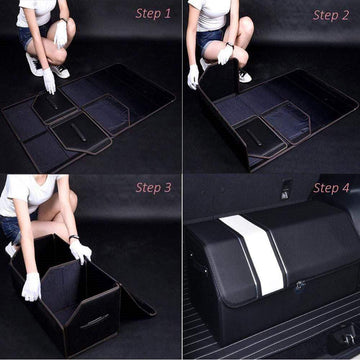 Step 1

Step 2

Step 3

Step 4