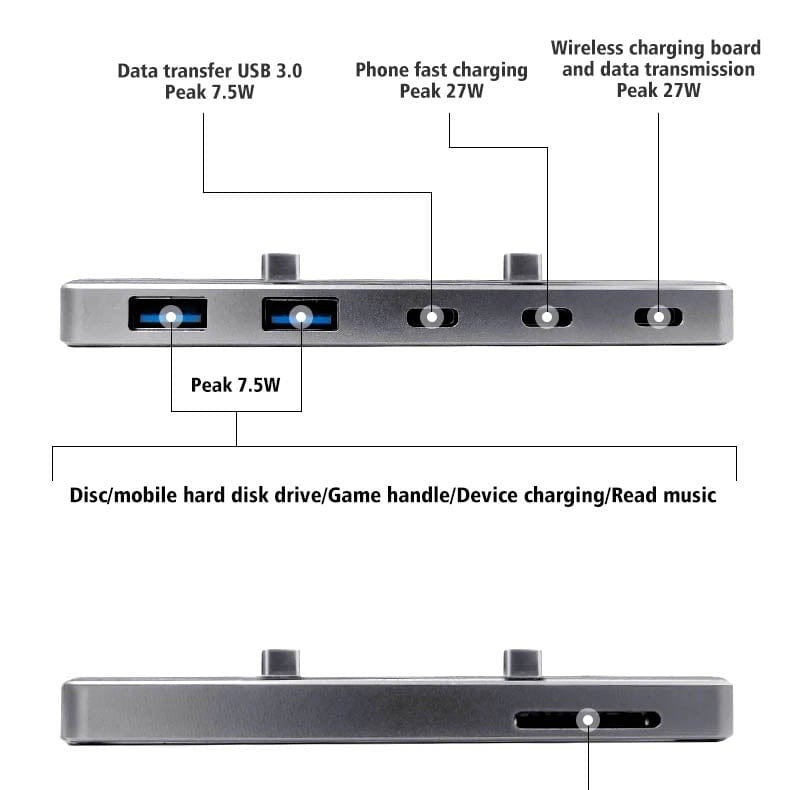 Data transfer USB 3.0
Peak 7.5W

Phone fast charging
Peak 27W

Wireless charging board
and data transmission
Peak 27W

Peak 7.5W

Disc/mobile hard disk drive/Game handle/Device charging/Read music