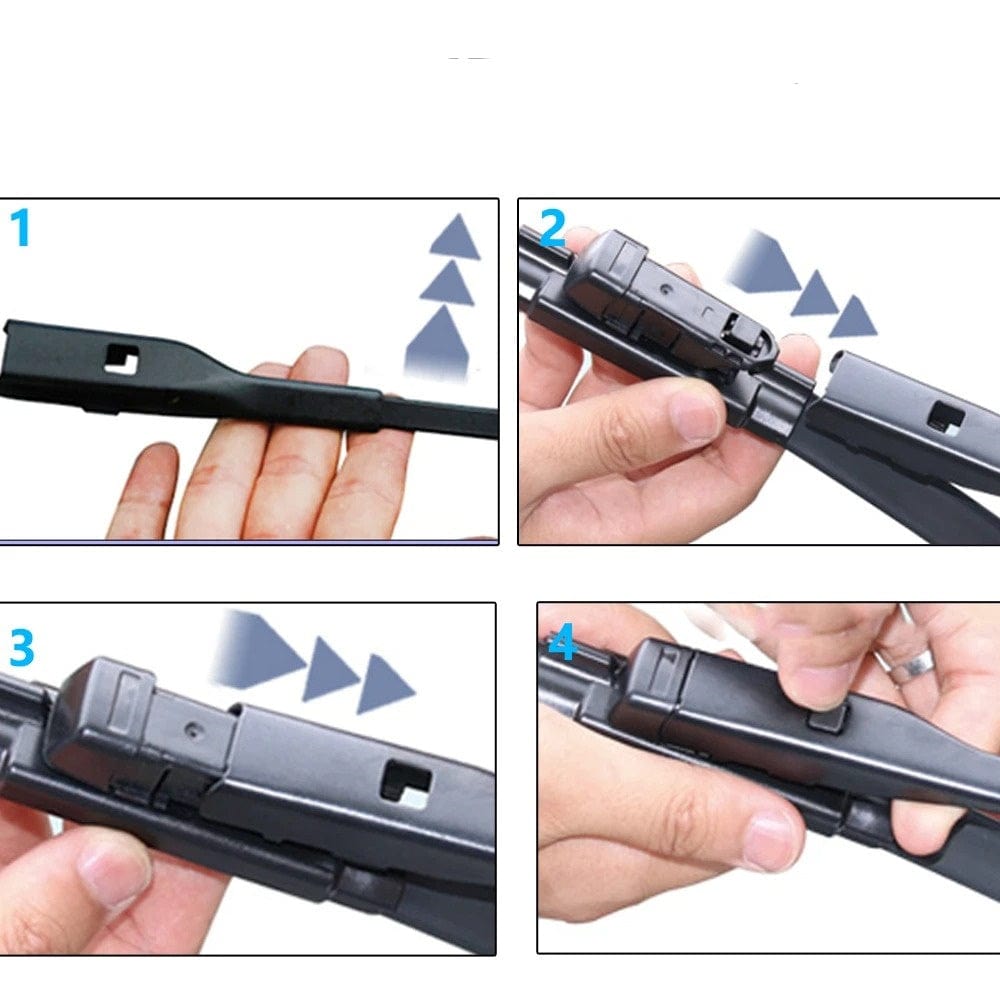 1

2

3

4