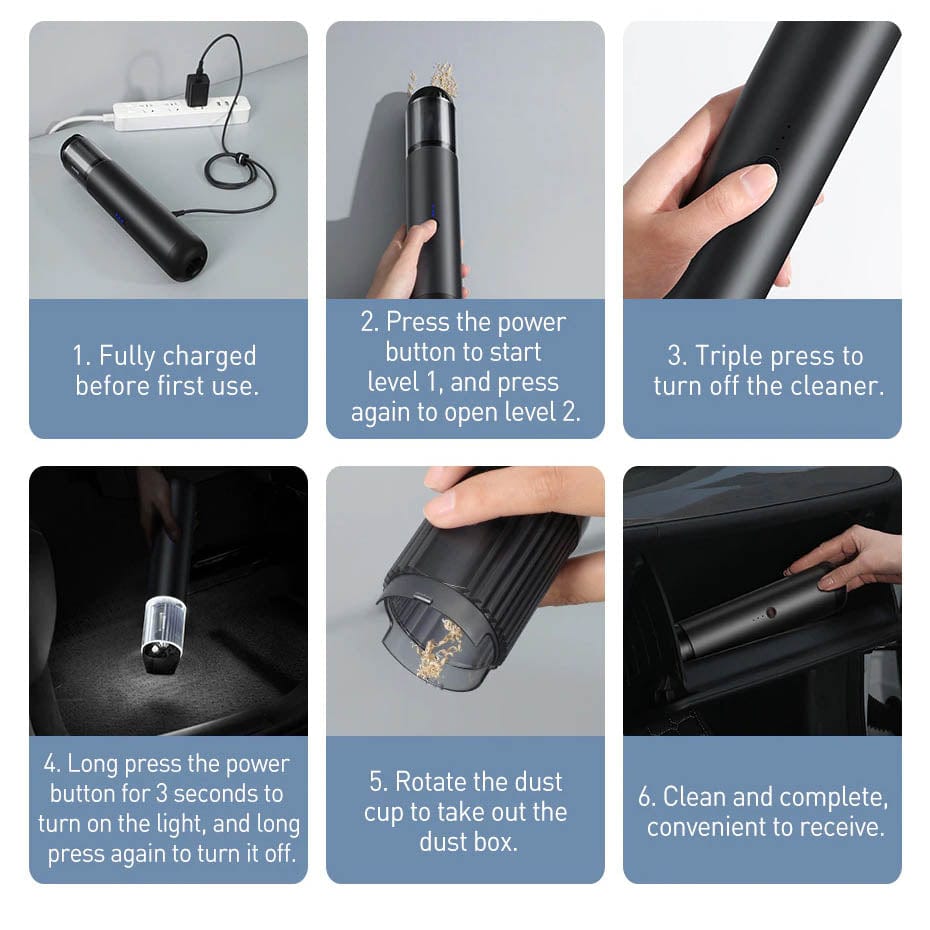 1. Fully charged before first use.

2. Press the power button to start level 1, and press again to open level 2.

3. Triple press to turn off the cleaner.

4. Long press the power button for 3 seconds to turn on the light, and long press again to turn it off.

5. Rotate the dust cup to take out the dust box.

6. Clean and complete, convenient to receive.